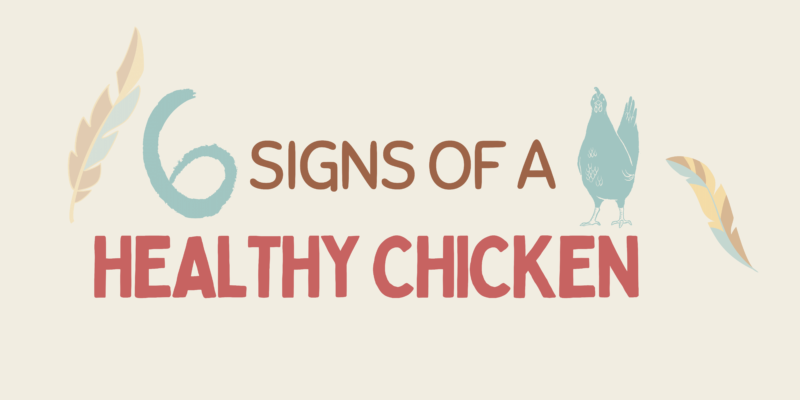 6 SIGNS OF A
HEALTHY CHICKEN