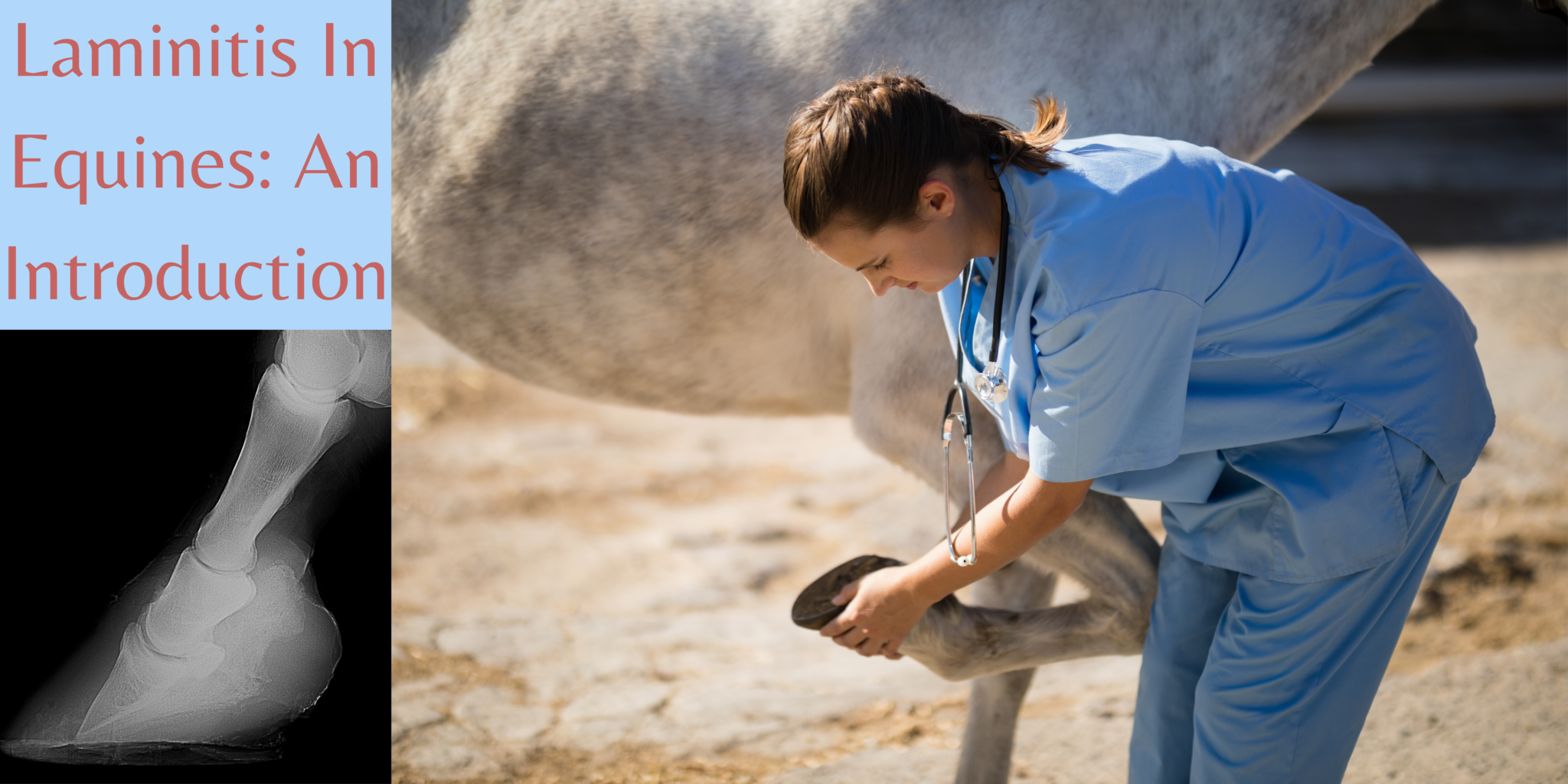 Laminitis In Equines: An Introduction